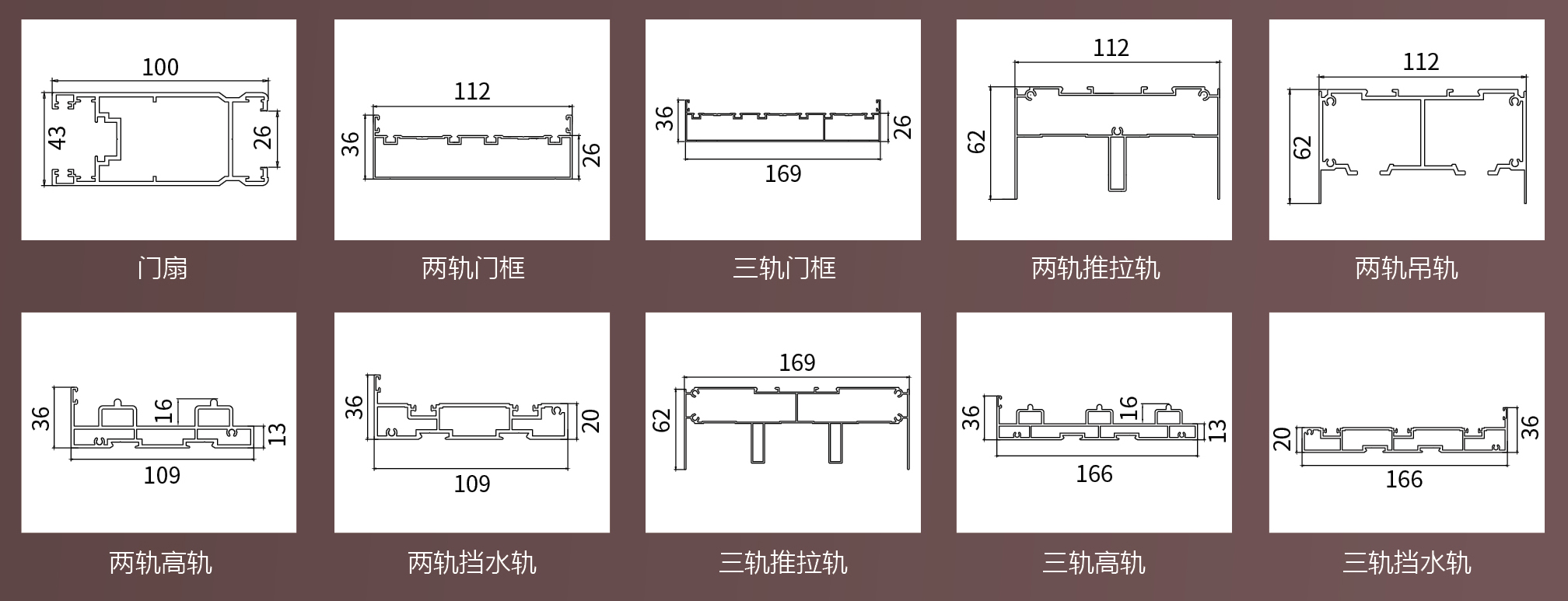 100
43
26

门扇

112
36
26

两轨门框

36
26
169

三轨门框

112
62

两轨推拉轨

112
62

两轨吊轨

36
16
13
109

两轨高轨

36
20
109

两轨挡水轨

169
62

三轨推拉轨

36
16
13
166

三轨高轨

20
36
166

三轨挡水轨