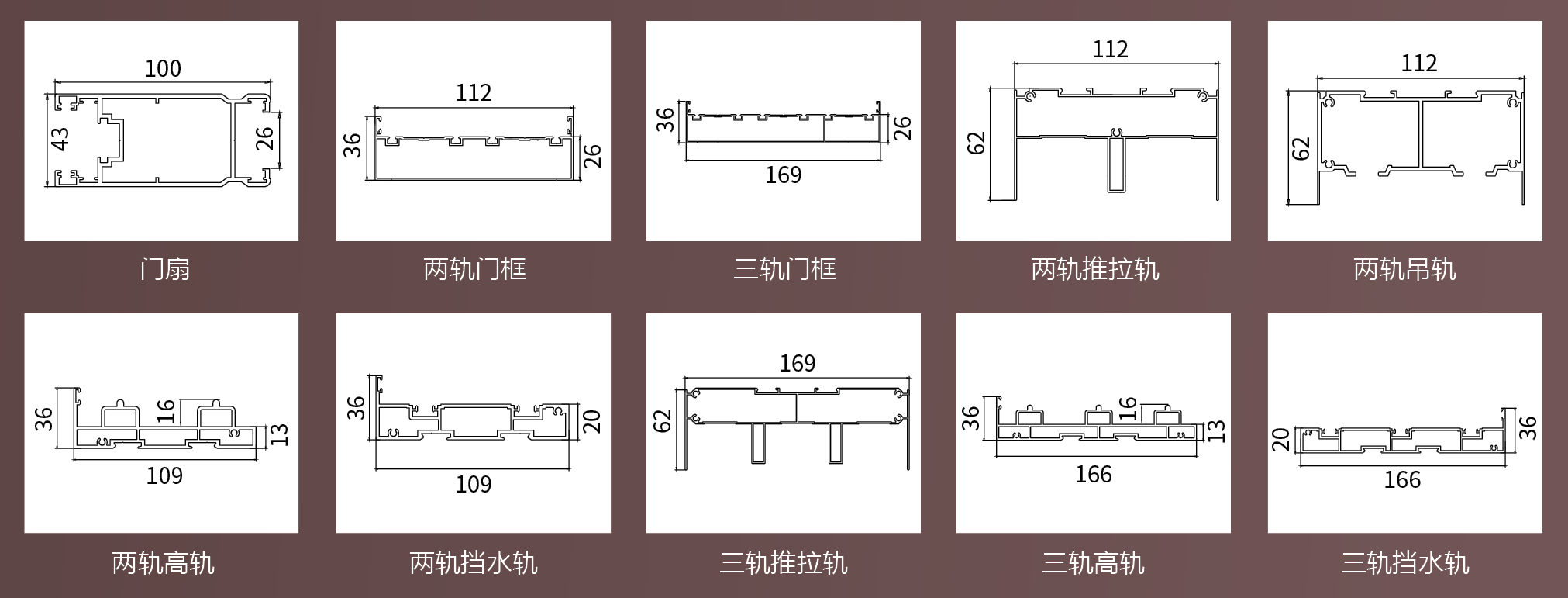 100
43
26
门扇

112
36
26
两轨门框

36
26
169
三轨门框

112
62
两轨推拉轨

112
62
两轨吊轨

36
16
13
109
两轨高轨

36
20
109
两轨挡水轨

169
62
三轨推拉轨

36
16
13
166
三轨高轨

20
36
166
三轨挡水轨