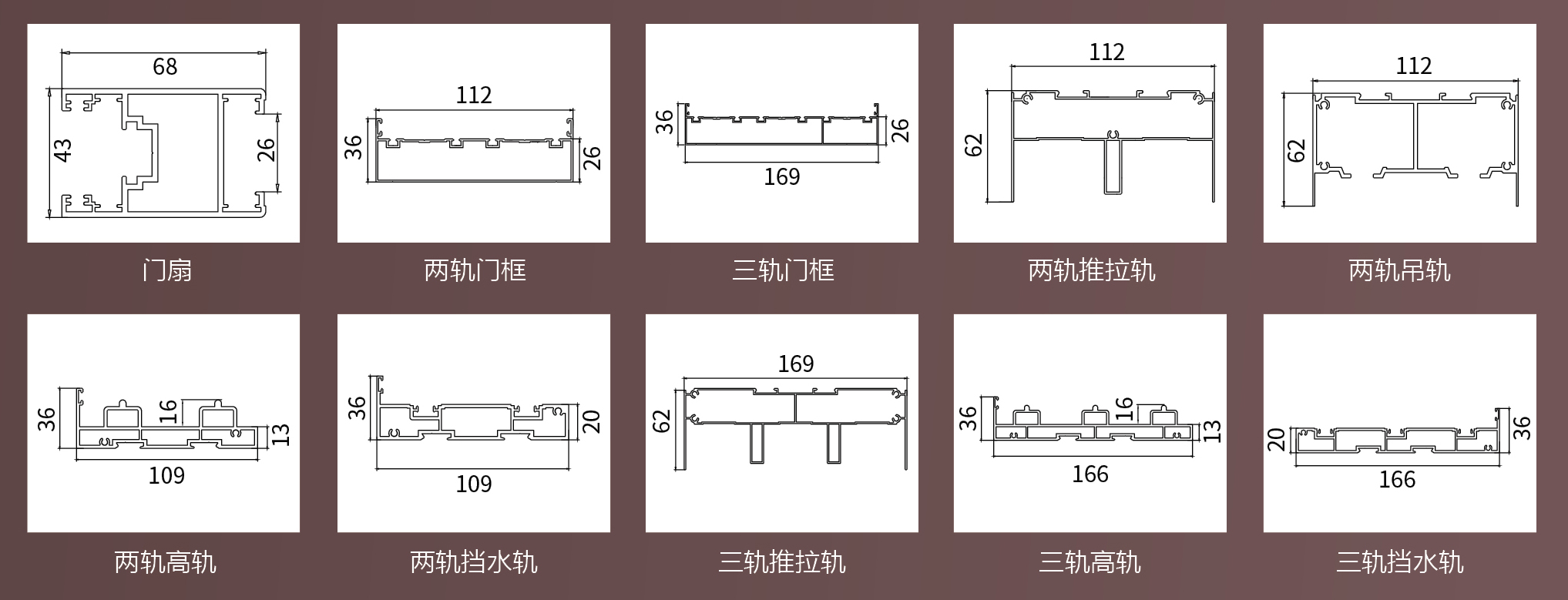 68
43
26
门扇

112
36
26
两轨门框

36
26
169
三轨门框

112
62
两轨推拉轨

112
62
两轨吊轨

36
16
13
109
两轨高轨

36
20
109
两轨挡水轨

169
62
三轨推拉轨

36
16
13
166
三轨高轨

20
36
166
三轨挡水轨